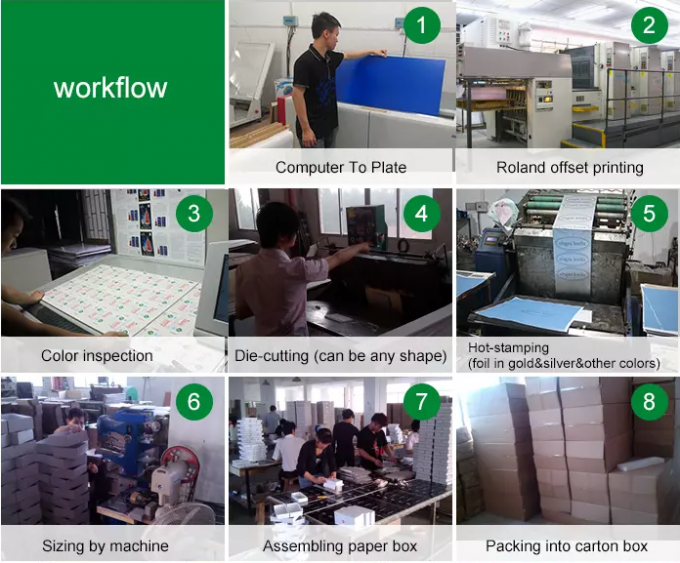 workflow

1
Computer To Plate

2
Roland offset printing

3
Color inspection

4
Die-cutting (can be any shape)

5
Hot-stamping
(foil in gold&silver&other colors)

6
Sizing by machine

7
Assembling paper box

8
Packing into carton box